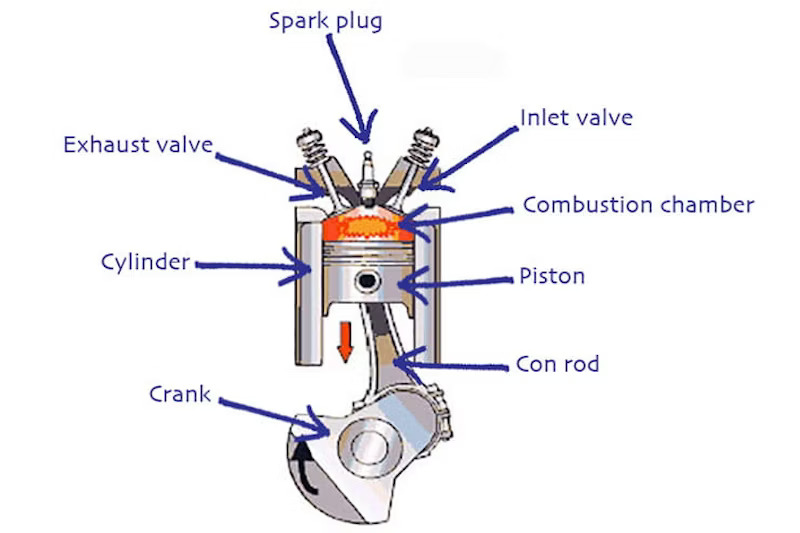 Spark plug
Exhaust valve
Inlet valve
Combustion chamber
Cylinder
Piston
Con rod
Crank