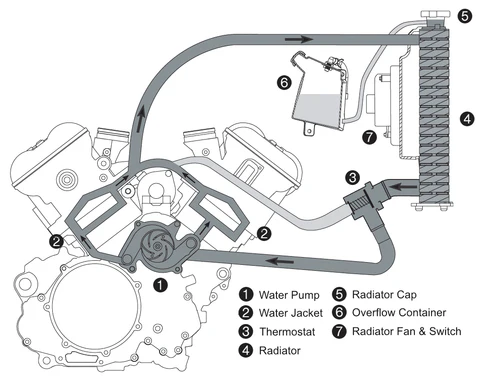 5

6

4

7

3

2

2

1

1 Water Pump
2 Water Jacket
3 Thermostat
4 Radiator

5 Radiator Cap
6 Overflow Container
7 Radiator Fan & Switch