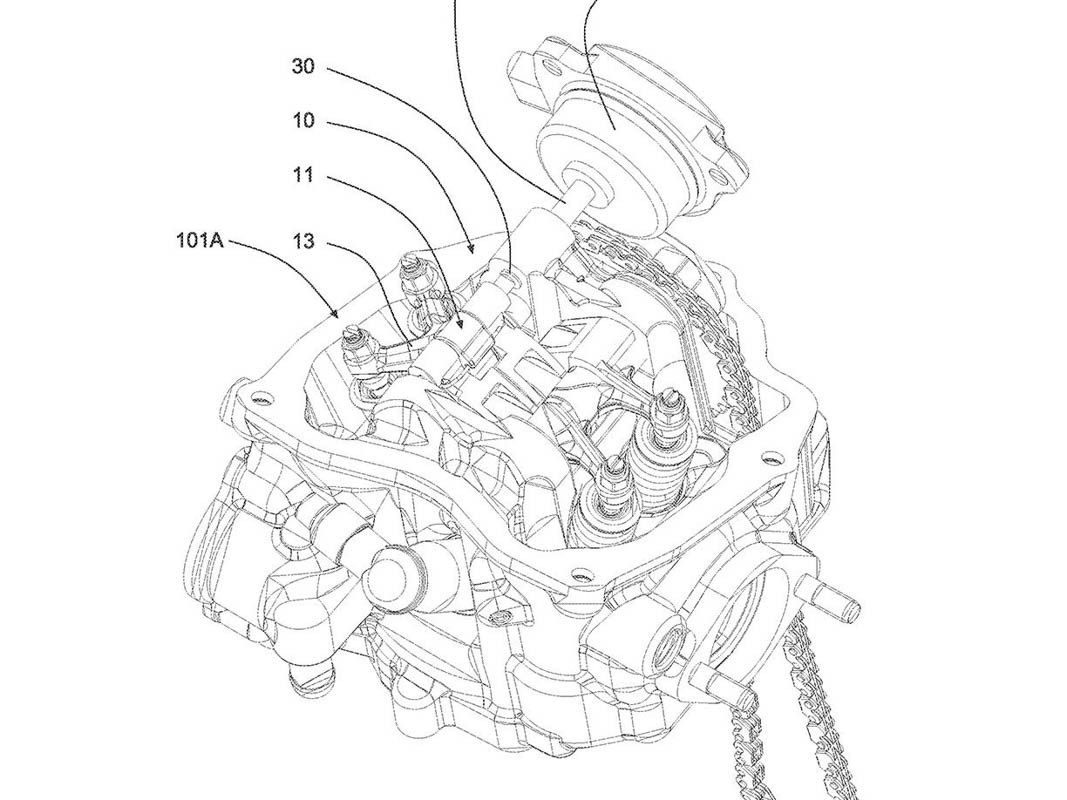 30
10
11
101A
13