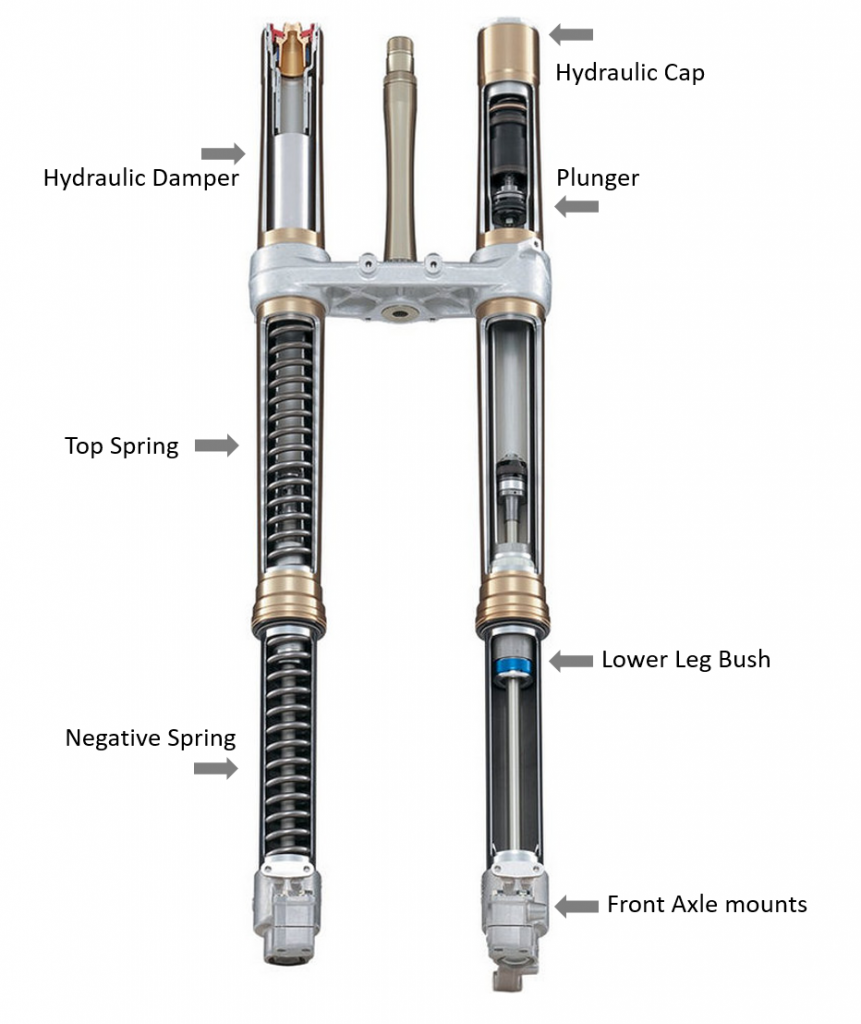 Hydraulic Cap

Hydraulic Damper

Plunger

Top Spring

Lower Leg Bush

Negative Spring

Front Axle mounts