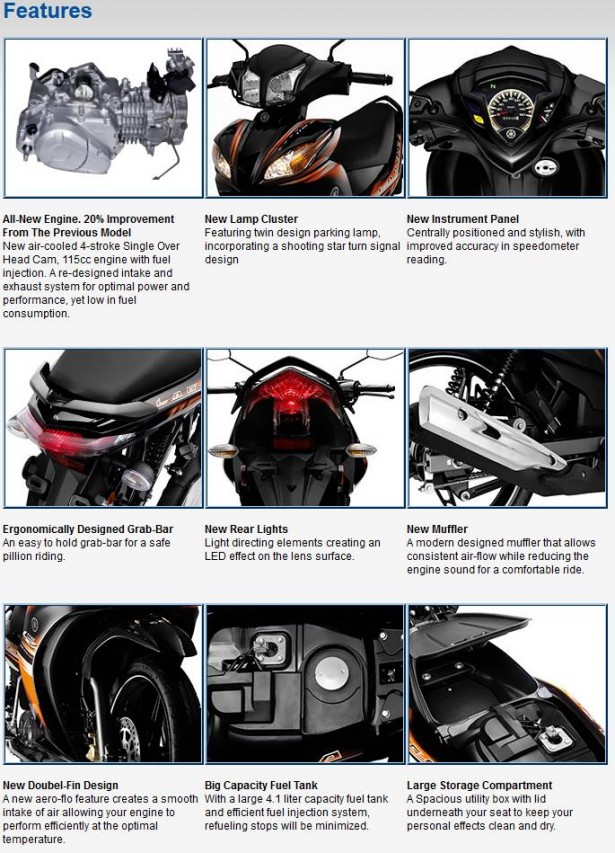 Features

All-New Engine. 20% Improvement From The Previous Model
New air-cooled 4-stroke Single Over Head Cam, 115cc engine with fuel injection. A re-designed intake and exhaust system for optimal power and performance, yet low in fuel consumption.

New Lamp Cluster
Featuring twin design parking lamp, incorporating a shooting star turn signal design

New Instrument Panel
Centrally positioned and stylish, with improved accuracy in speedometer reading.

Ergonomically Designed Grab-Bar
An easy to hold grab-bar for a safe pillion riding.

New Rear Lights
Light directing elements creating an LED effect on the lens surface.

New Muffler
A modern designed muffler that allows consistent air-flow while reducing the engine sound for a comfortable ride.

New Doubel-Fin Design
A new aero-flo feature creates a smooth intake of air allowing your engine to perform efficiently at the optimal temperature.

Big Capacity Fuel Tank
With a large 4.1 liter capacity fuel tank and efficient fuel injection system, refueling stops will be minimized.

Large Storage Compartment
A Spacious utility box with lid underneath your seat to keep your personal effects clean and dry.